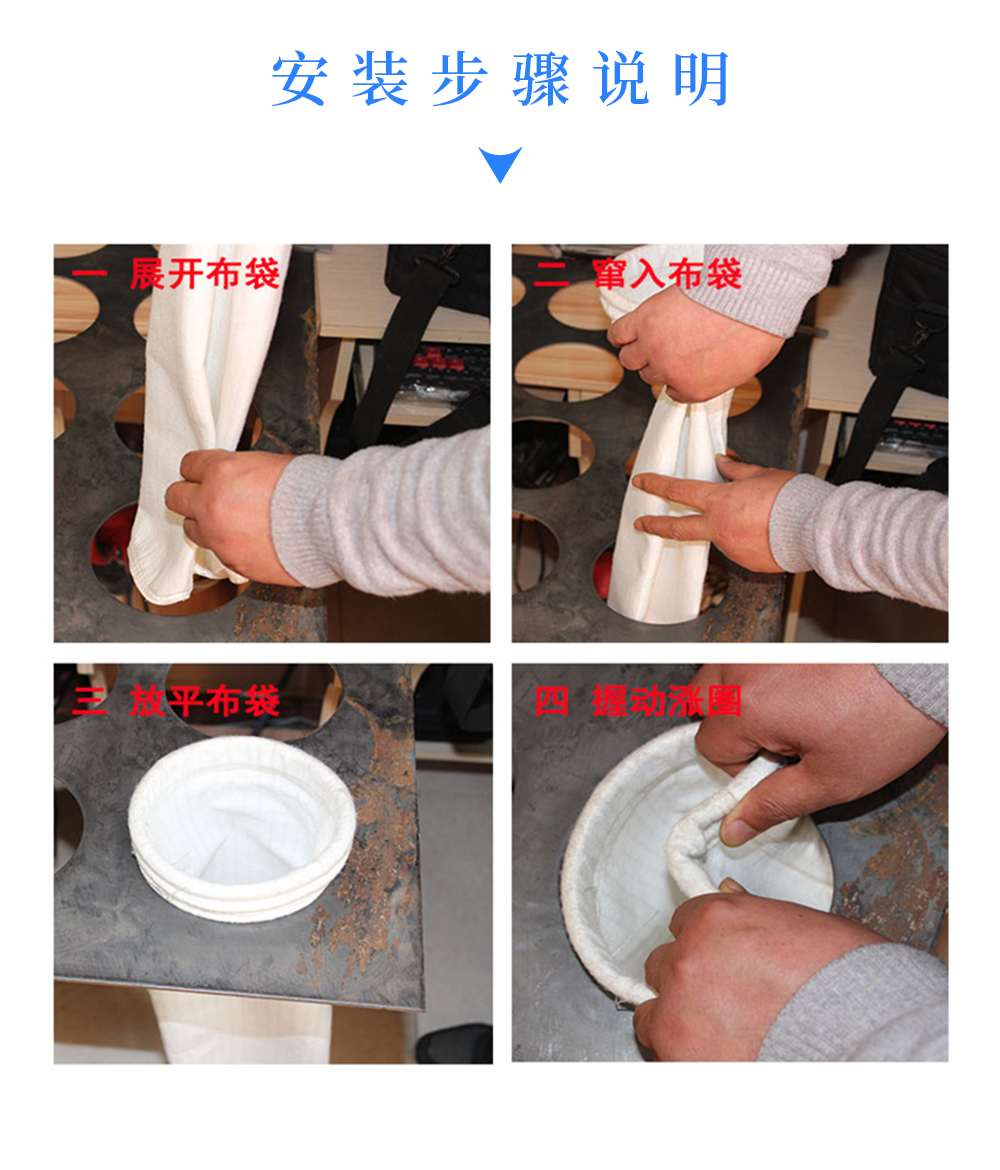 安装步骤说明

一 展开布袋

二 窜入布袋

三 放平布袋

四 握动涨圈